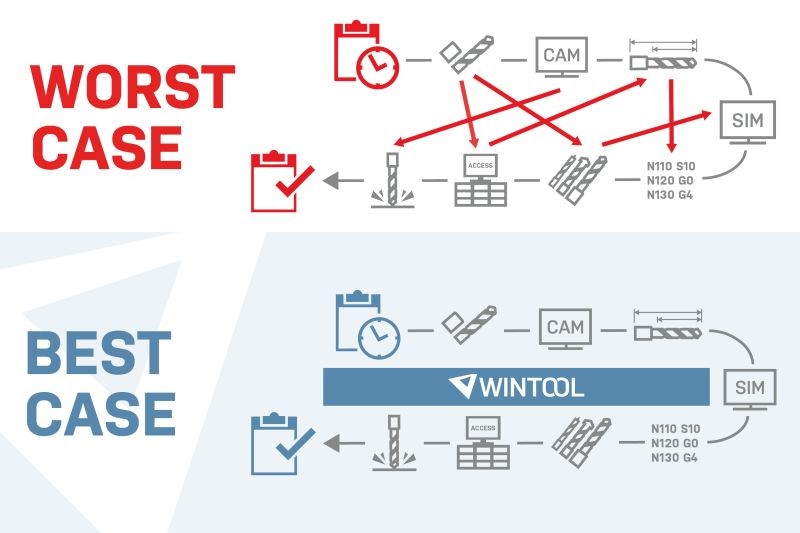 WORST CASE

CAM

SIM

ACCESS

N110 S10
N120 G0
N130 G4

BEST CASE

CAM

WINTOOL

SIM

ACCESS

N110 S10
N120 G0
N130 G4