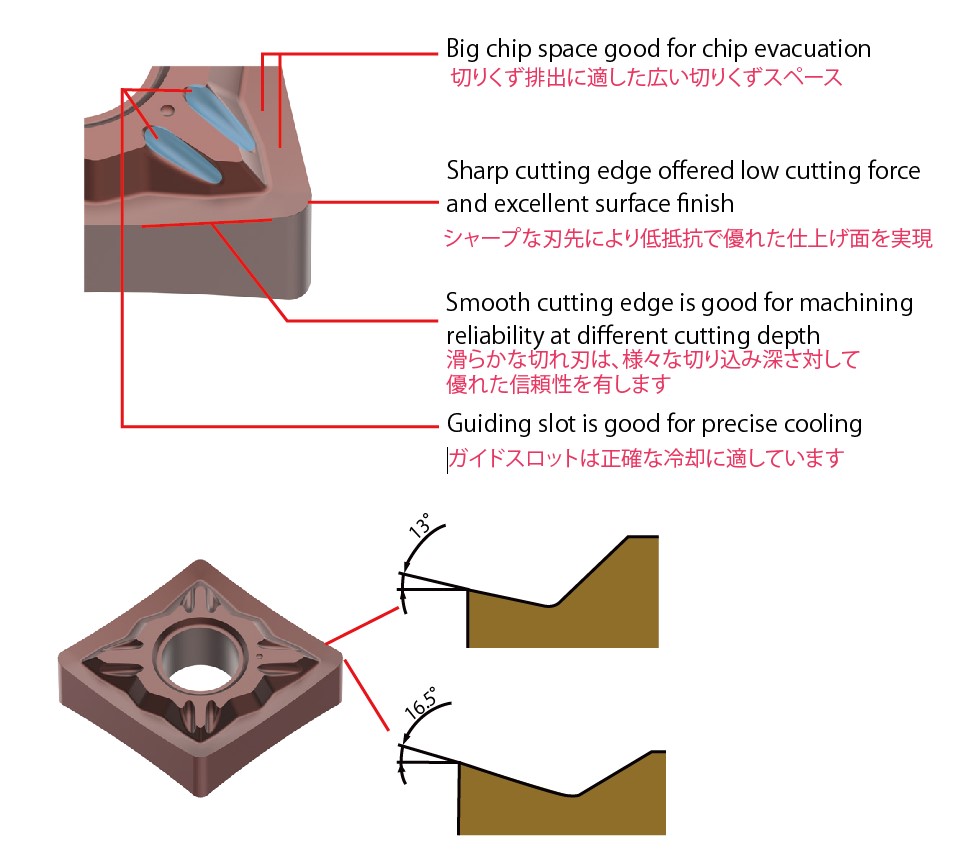 Big chip space good for chip evacuation
切りくず排出に適した広い切りくずスペース

Sharp cutting edge offered low cutting force and excellent surface finish
シャープな刃先により低抵抗で優れた仕上げ面を実現

Smooth cutting edge is good for machining reliability at different cutting depth
滑らかな切れ刃は、様々な切り込み深さ対して優れた信頼性を有します

Guiding slot is good for precise cooling
ガイドスロットは正確な冷却に適しています

13°

16.5°